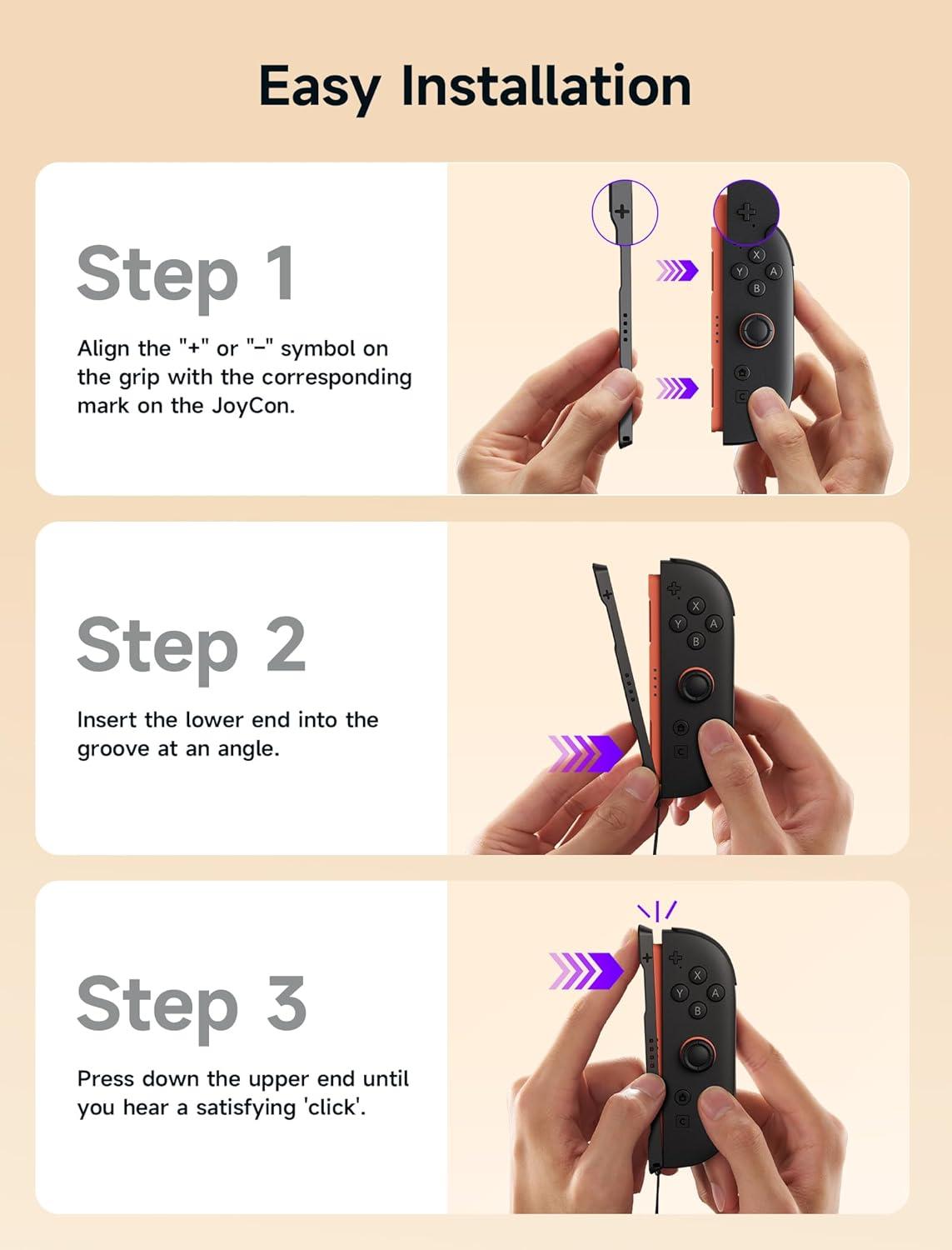 Easy Installation

Step 1

Align the "+" or "−" symbol on the grip with the corresponding mark on the JoyCon.

X Y A B

Step 2

Insert the lower end into the groove at an angle.

X Y A B

Step 3

Press down the upper end until you hear a satisfying 'click'.

X Y A B