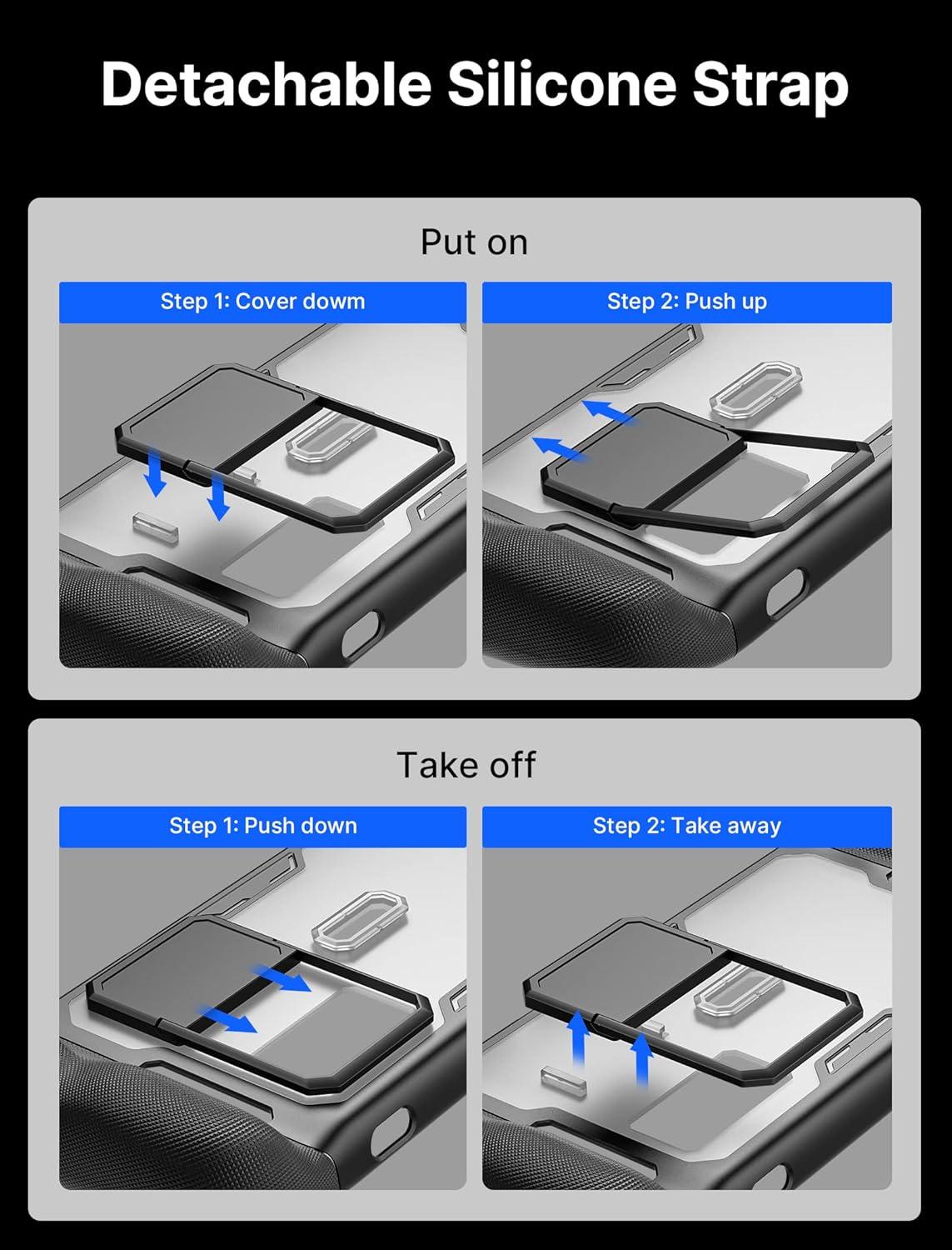 Detachable Silicone Strap

Put on

Step 1: Cover dowm

Step 2: Push up

Take off

Step 1: Push down

Step 2: Take away