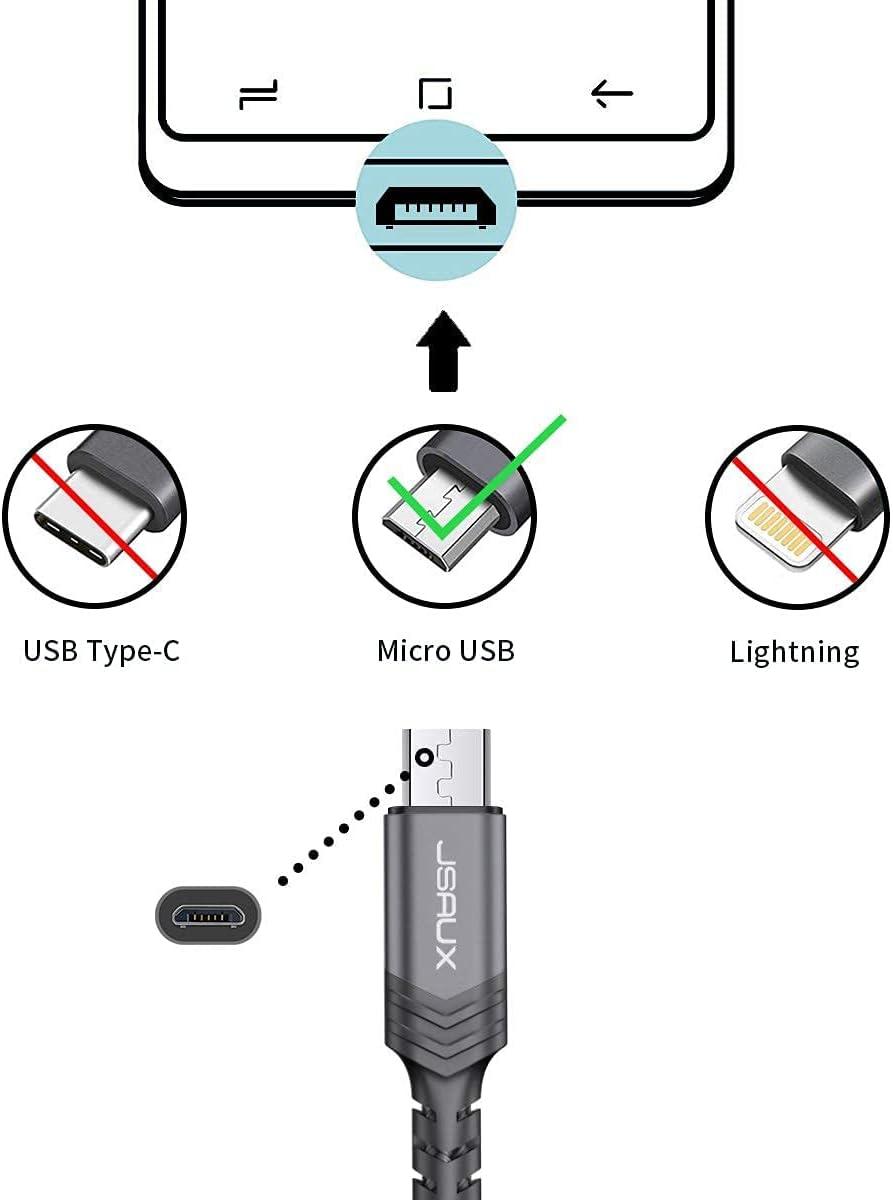 USB Type-C

Micro USB

Lightning

JSAUX