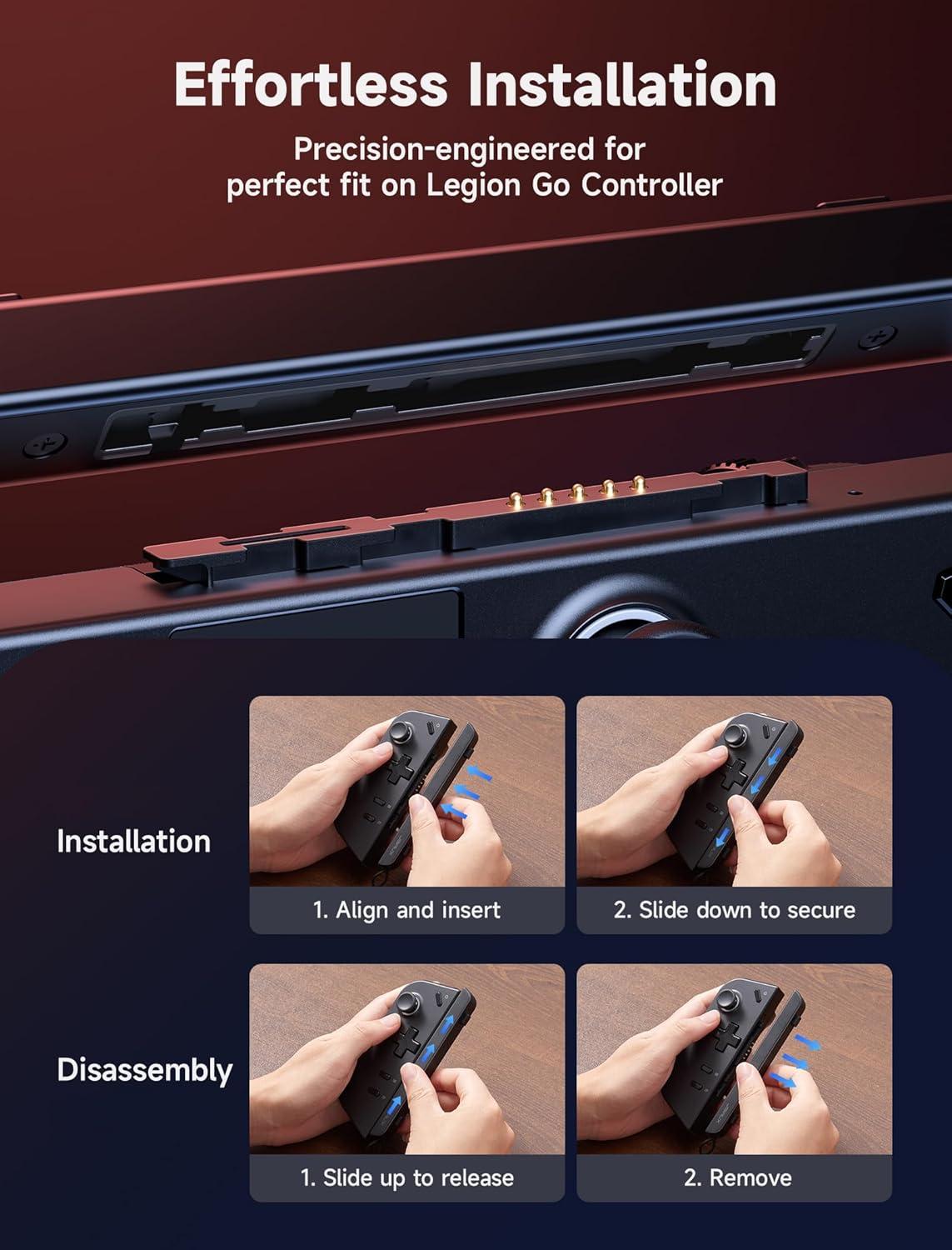 Effortless Installation

Precision-engineered for perfect fit on Legion Go Controller

Installation

1. Align and insert

2. Slide down to secure

Disassembly

1. Slide up to release

2. Remove