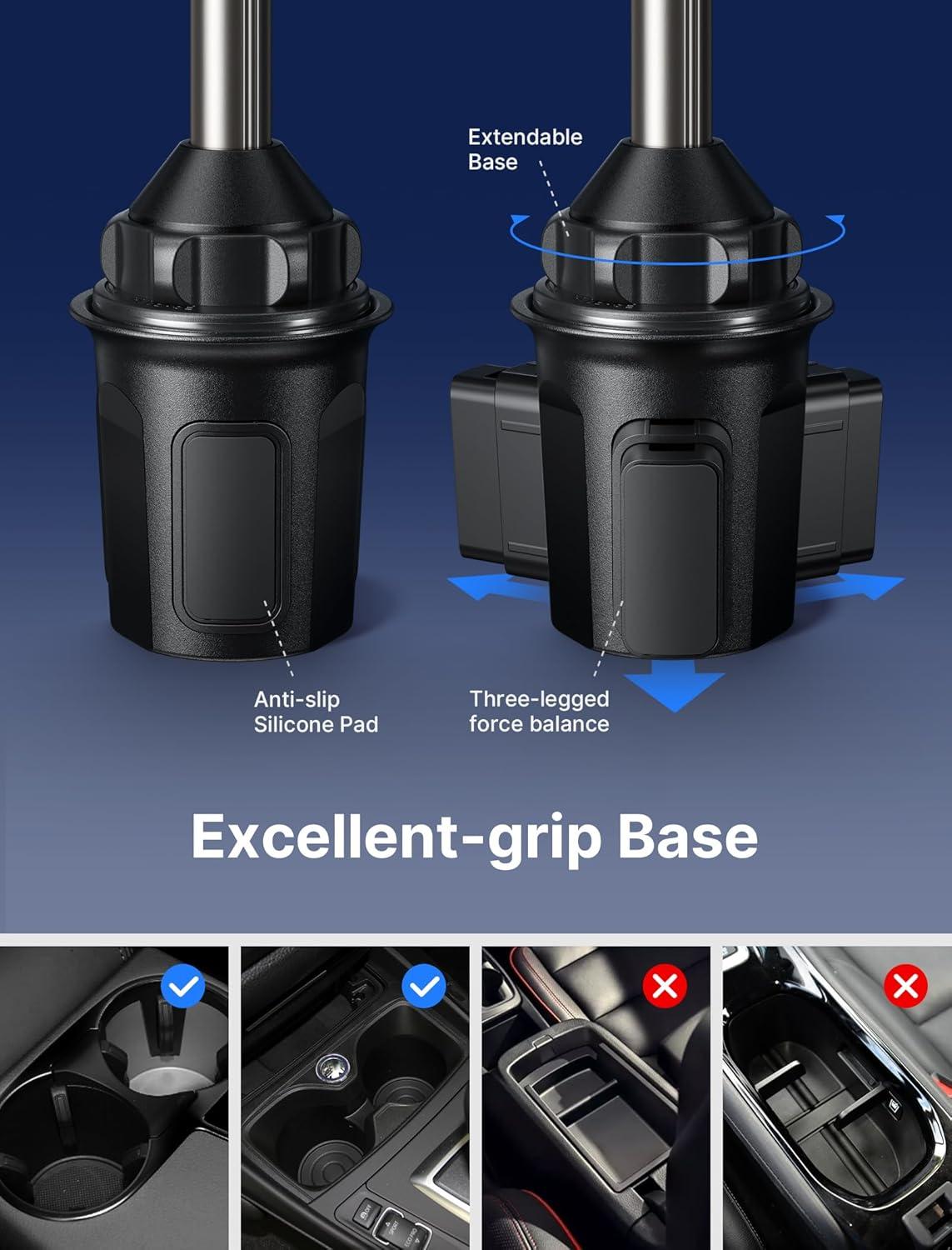 Extendable Base

Anti-slip Silicone Pad

Three-legged force balance

Excellent-grip Base