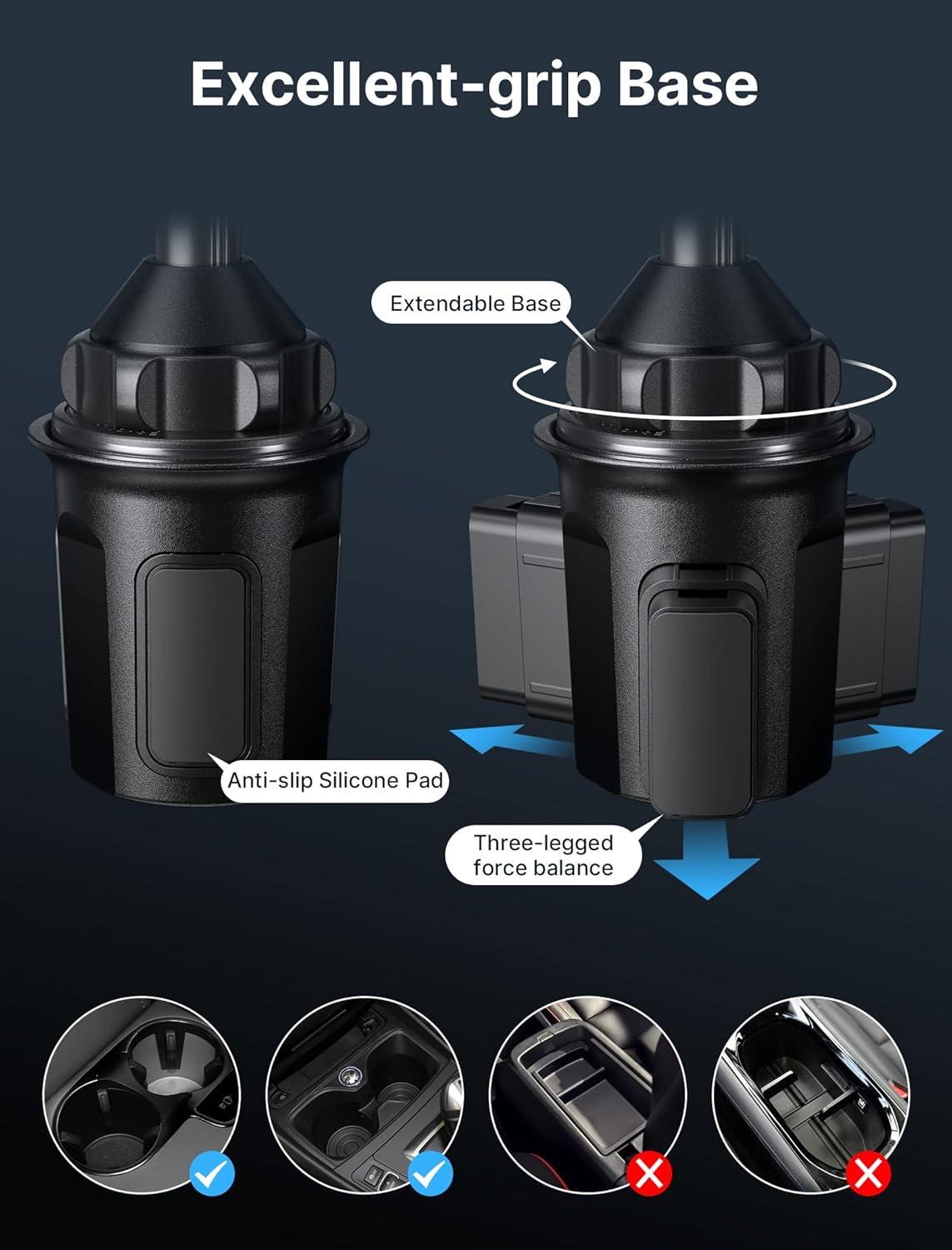 Excellent-grip Base

Extendable Base

Anti-slip Silicone Pad

Three-legged force balance