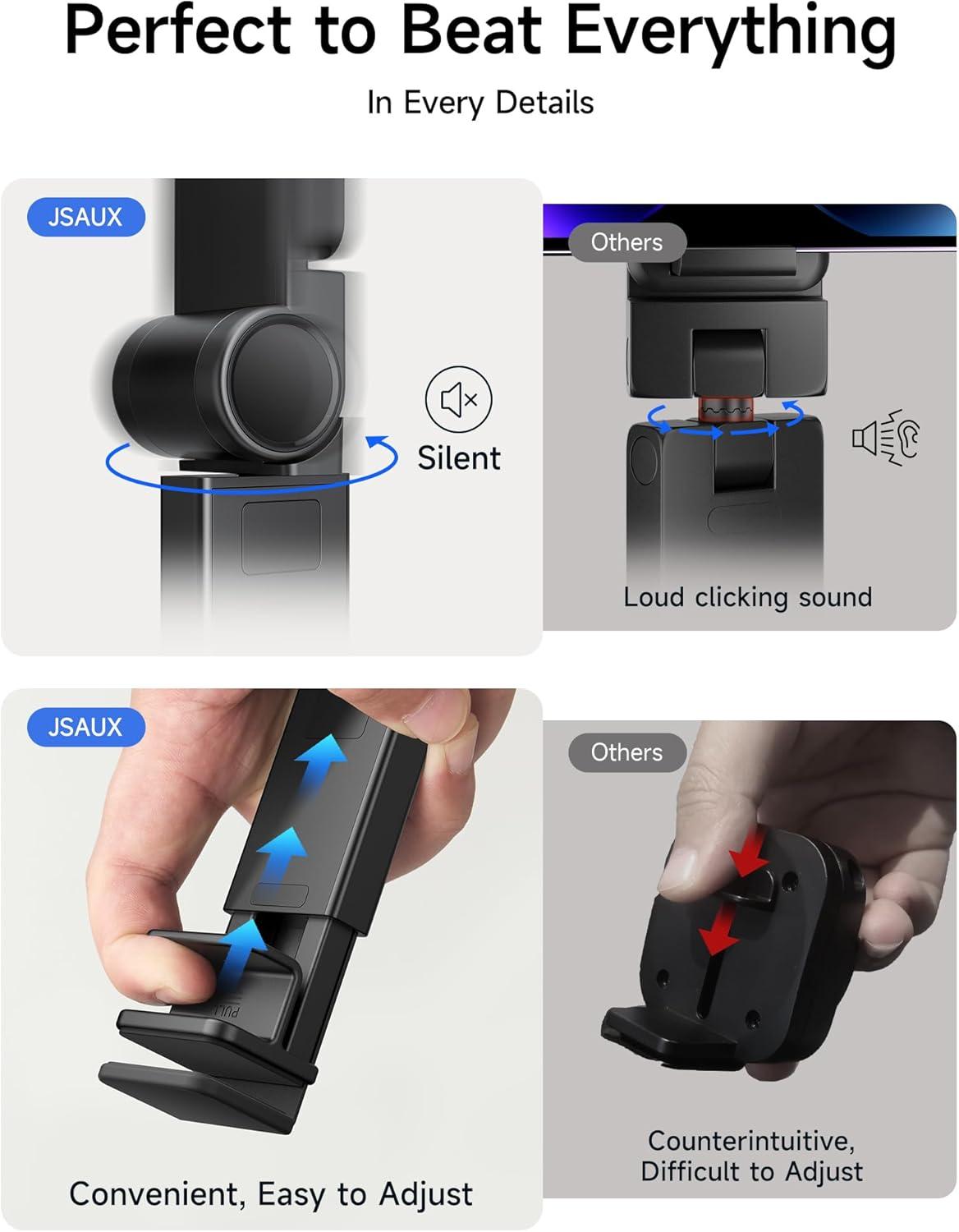 Perfect to Beat Everything

In Every Details

JSAUX

Silent

Others

Loud clicking sound

JSAUX

PULL

Convenient, Easy to Adjust

Others

Counterintuitive, Difficult to Adjust