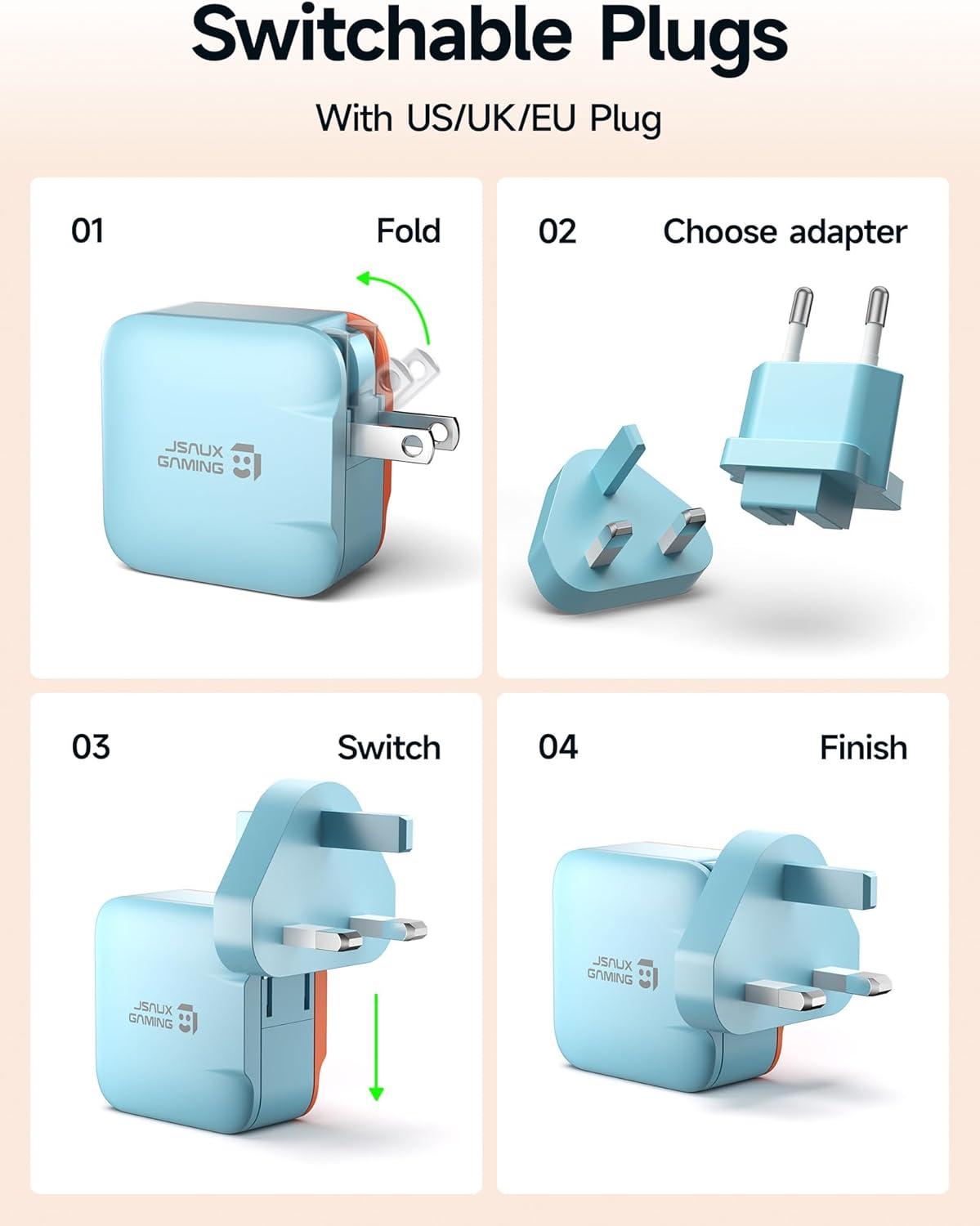 Switchable Plugs

With US/UK/EU Plug

01 Fold

JSAUX GAMING

02 Choose adapter

03 Switch

JSAUX GAMING

04 Finish

JSAUX GAMING