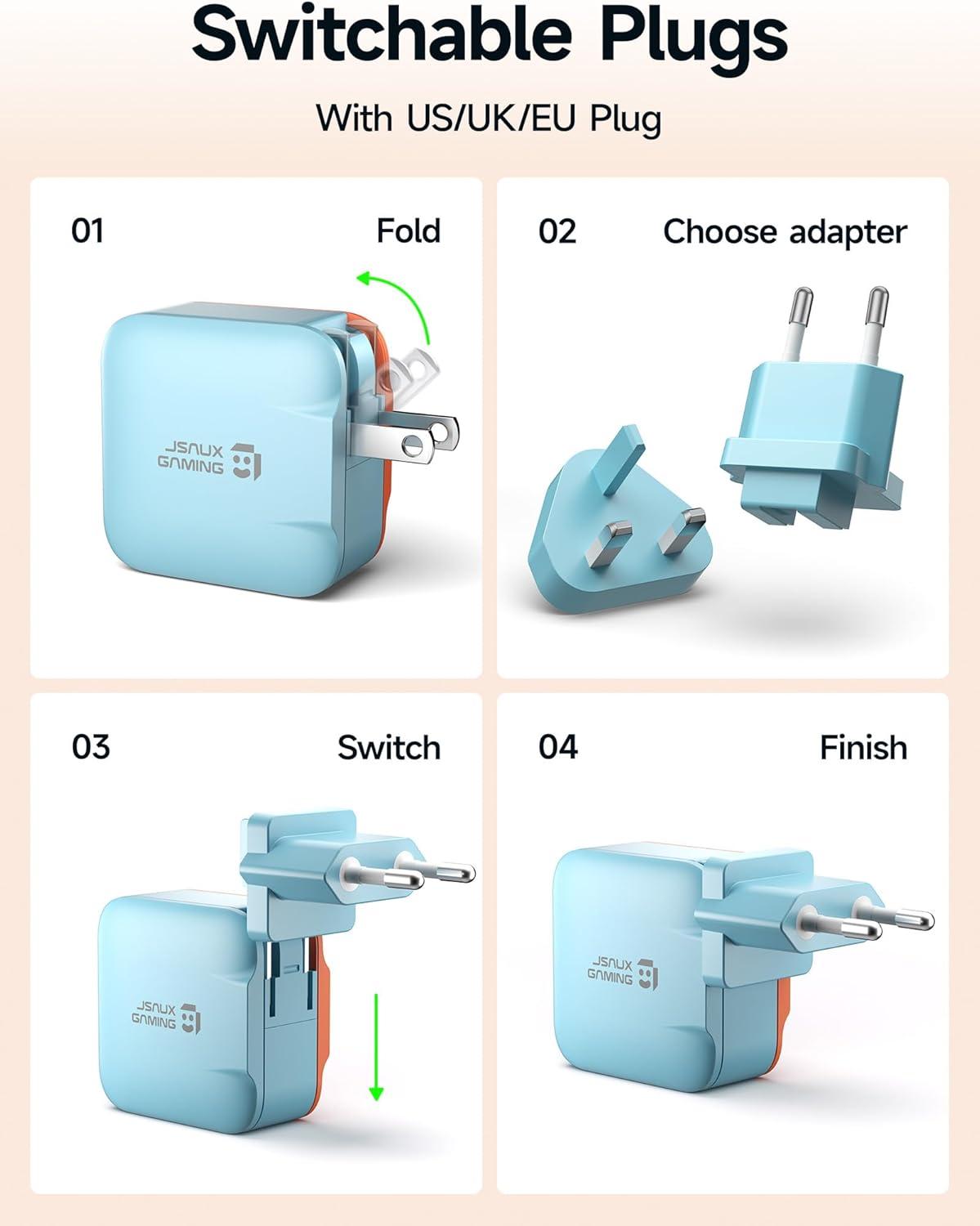 Switchable Plugs

With US/UK/EU Plug

01 Fold

JSAUX GAMING

02 Choose adapter

03 Switch

JSAUX GAMING

04 Finish

JSAUX GAMING