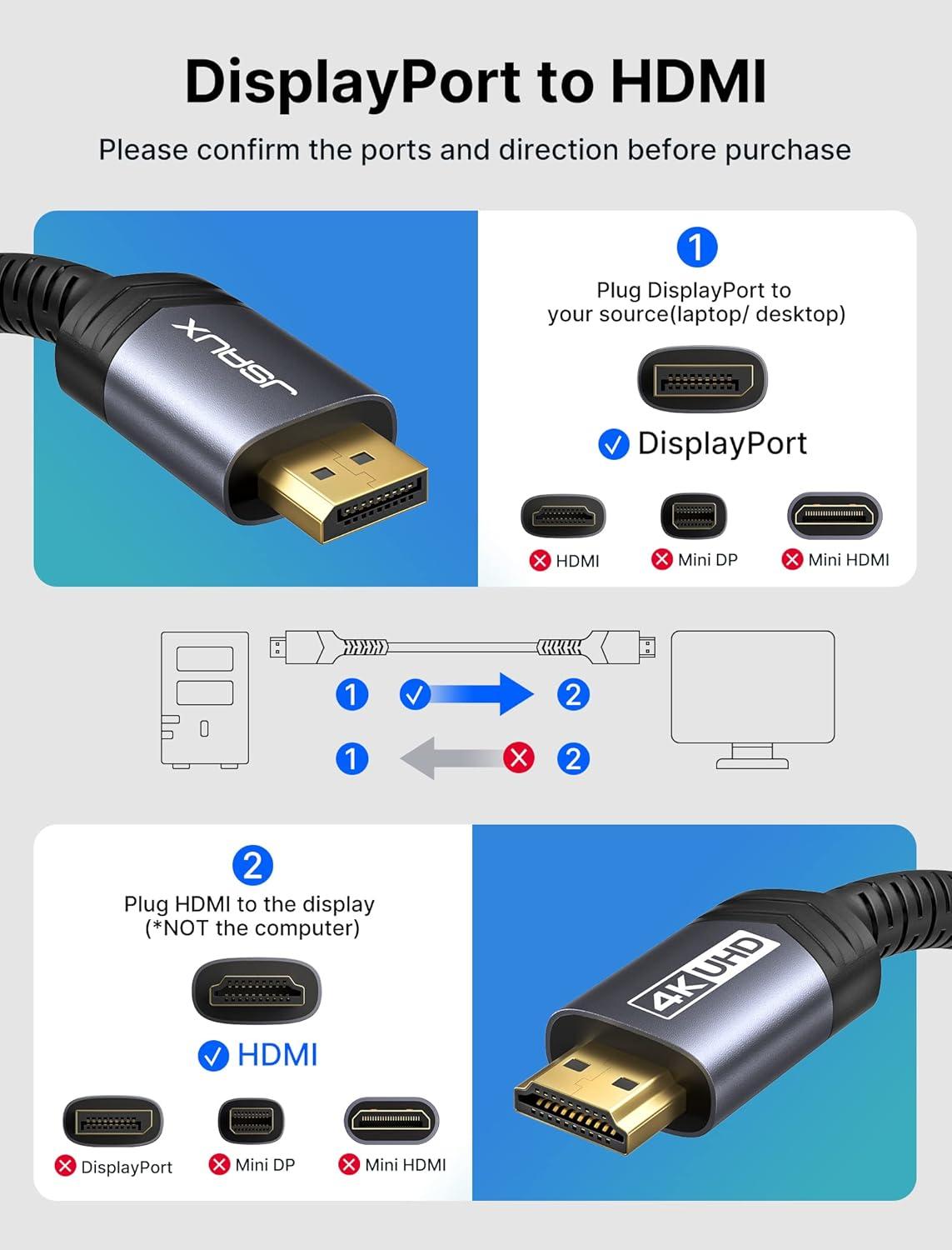 DisplayPort to HDMI

Please confirm the ports and direction before purchase

JSAUX

1

Plug DisplayPort to your source(laptop/ desktop)

DisplayPort

HDMI

Mini DP

Mini HDMI

1

2

1

2

2

Plug HDMI to the display (*NOT the computer)

HDMI

DisplayPort

Mini DP

Mini HDMI

4K UHD