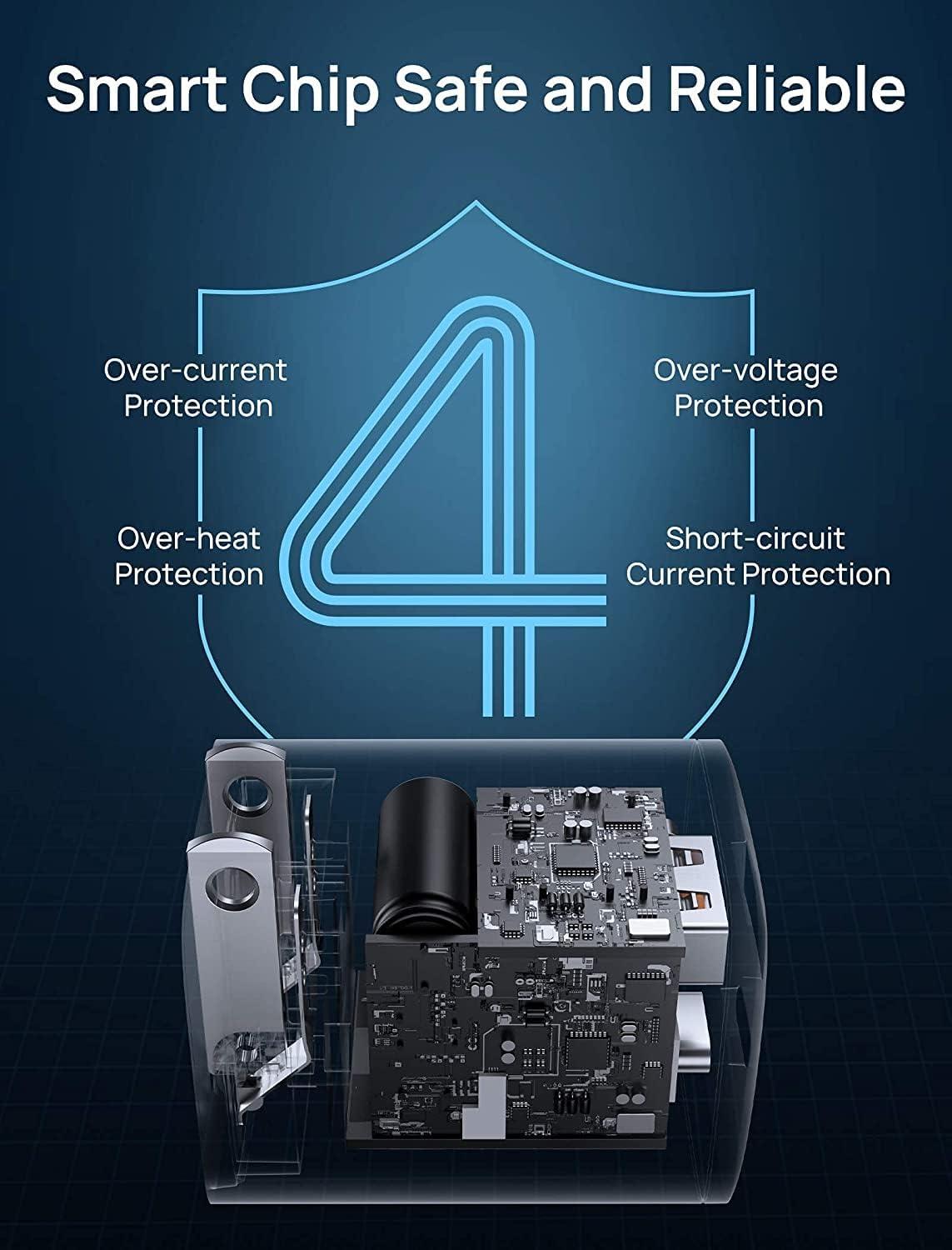 Smart Chip Safe and Reliable

Over-current Protection

Over-voltage Protection

4

Over-heat Protection

Short-circuit Current Protection