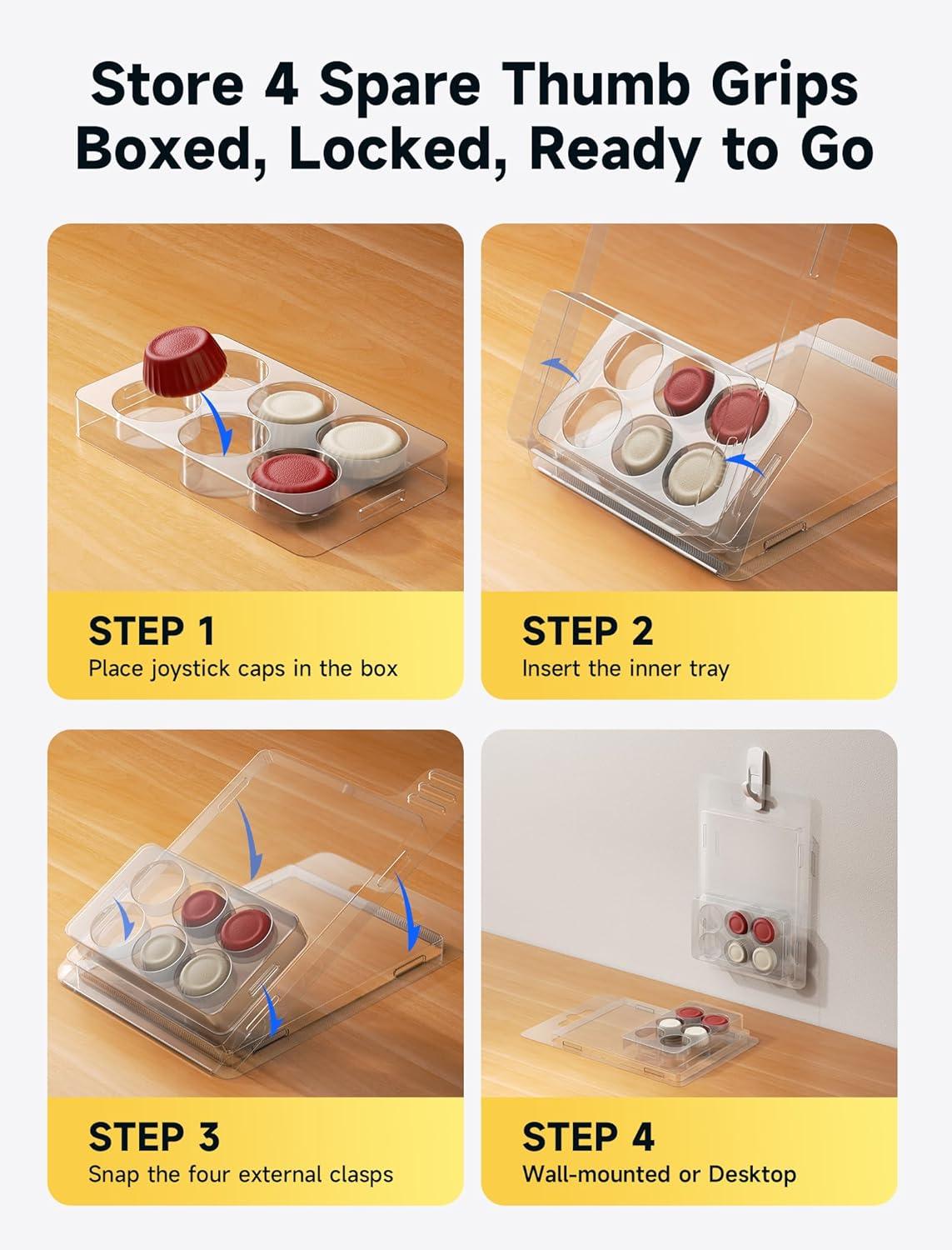 Store 4 Spare Thumb Grips
Boxed, Locked, Ready to Go

STEP 1
Place joystick caps in the box

STEP 2
Insert the inner tray

STEP 3
Snap the four external clasps

STEP 4
Wall-mounted or Desktop