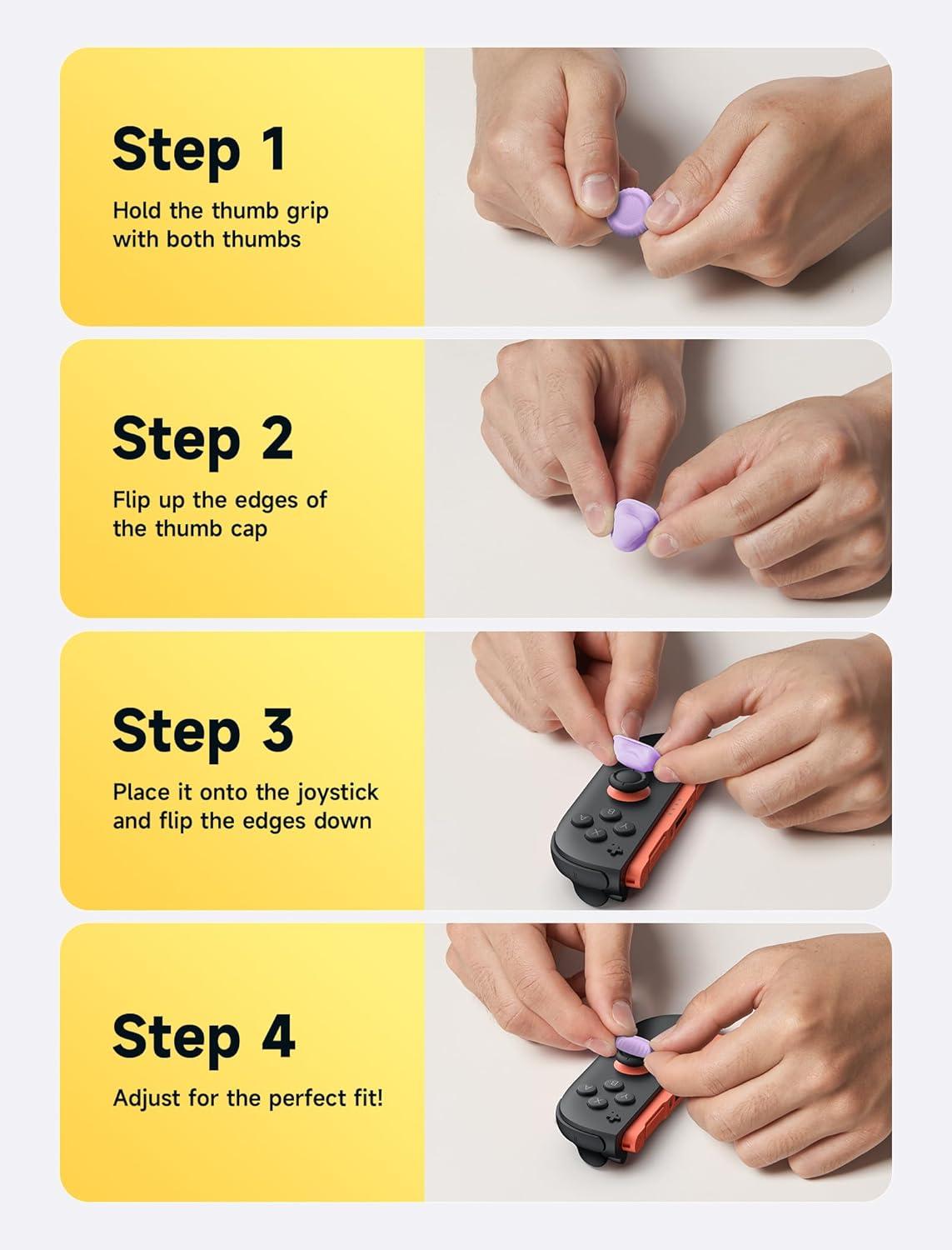 Step 1

Hold the thumb grip with both thumbs

Step 2

Flip up the edges of the thumb cap

Step 3

Place it onto the joystick and flip the edges down

Step 4

Adjust for the perfect fit!