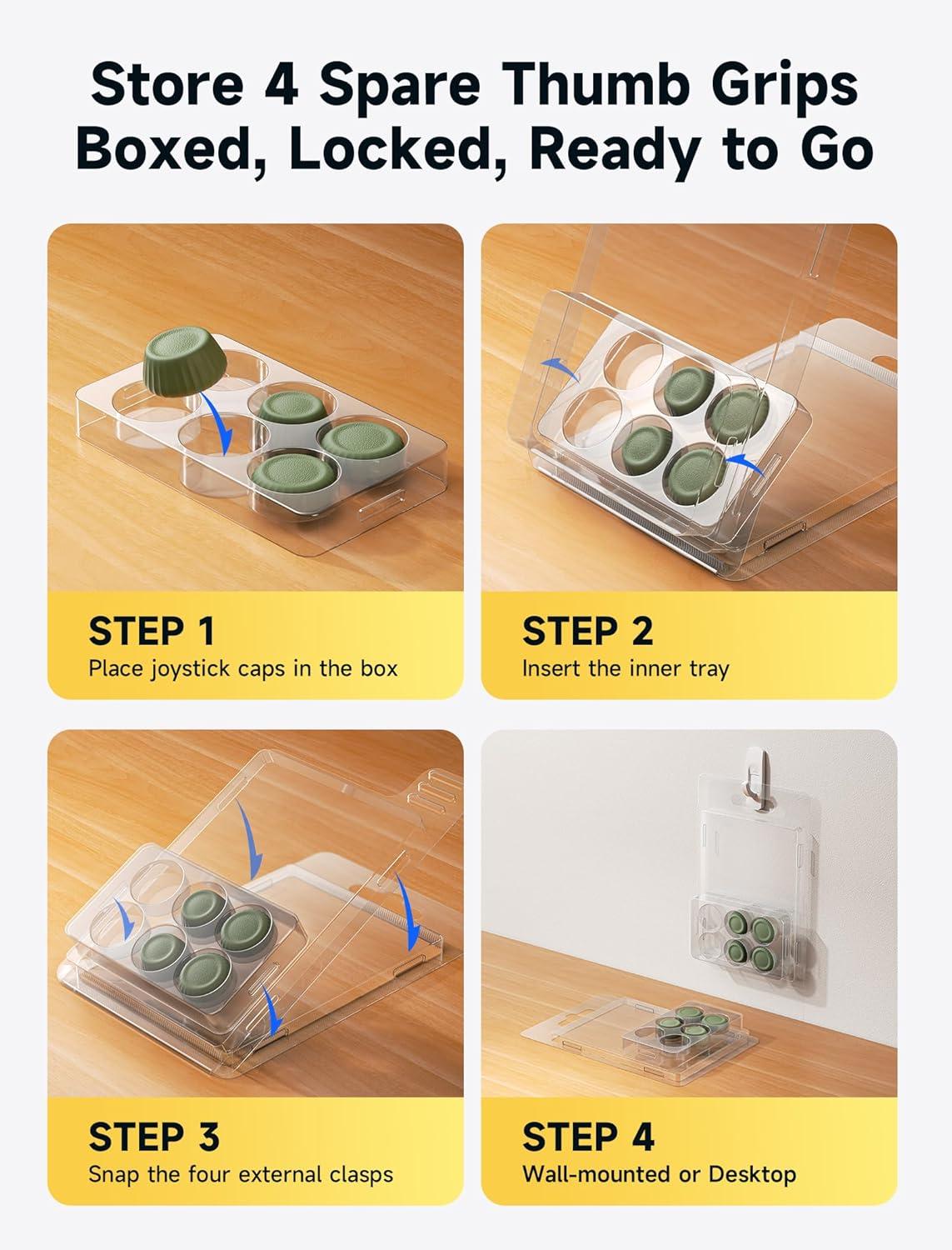 Store 4 Spare Thumb Grips
Boxed, Locked, Ready to Go

STEP 1
Place joystick caps in the box

STEP 2
Insert the inner tray

STEP 3
Snap the four external clasps

STEP 4
Wall-mounted or Desktop