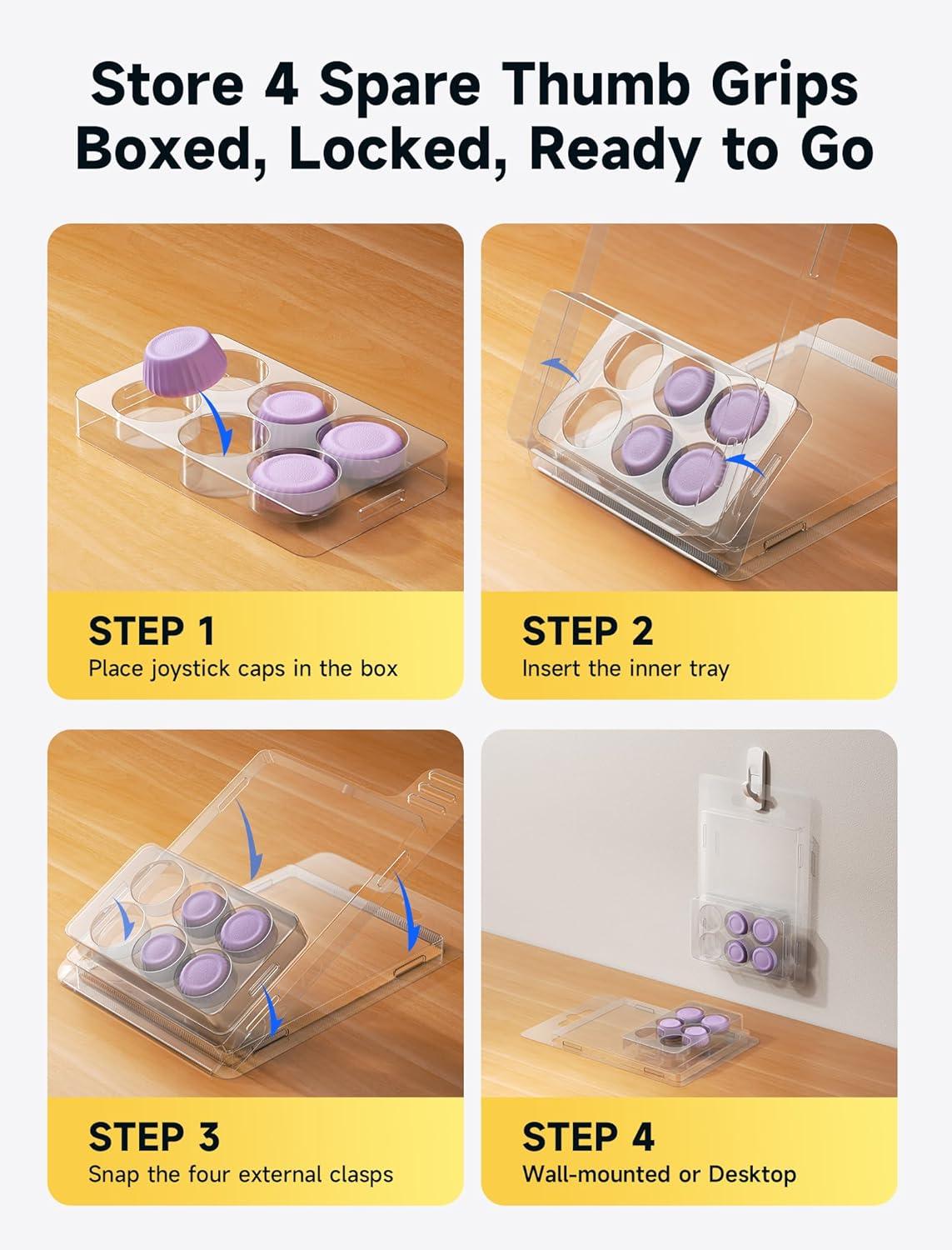 Store 4 Spare Thumb Grips
Boxed, Locked, Ready to Go

STEP 1
Place joystick caps in the box

STEP 2
Insert the inner tray

STEP 3
Snap the four external clasps

STEP 4
Wall-mounted or Desktop