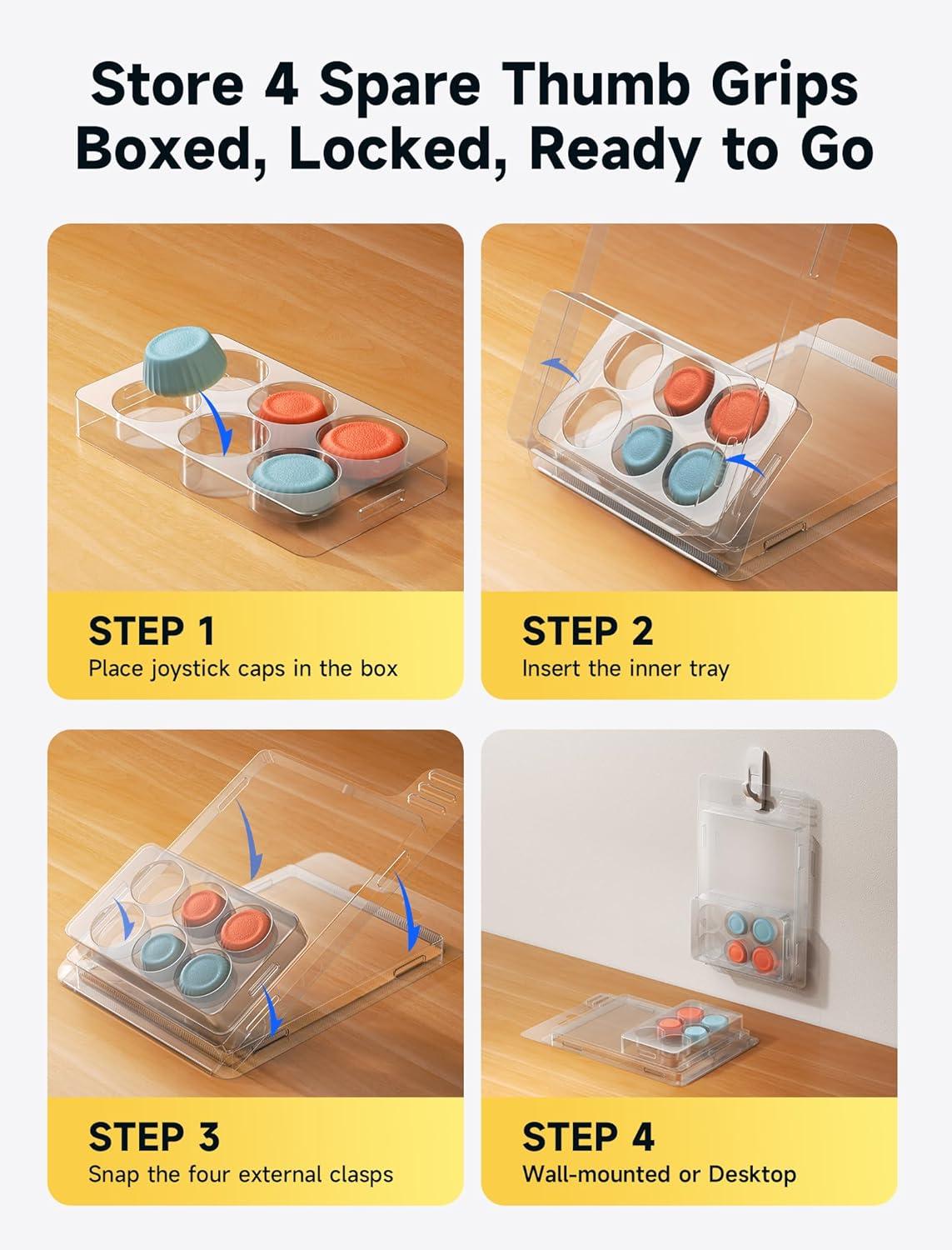 Store 4 Spare Thumb Grips
Boxed, Locked, Ready to Go

STEP 1
Place joystick caps in the box

STEP 2
Insert the inner tray

STEP 3
Snap the four external clasps

STEP 4
Wall-mounted or Desktop